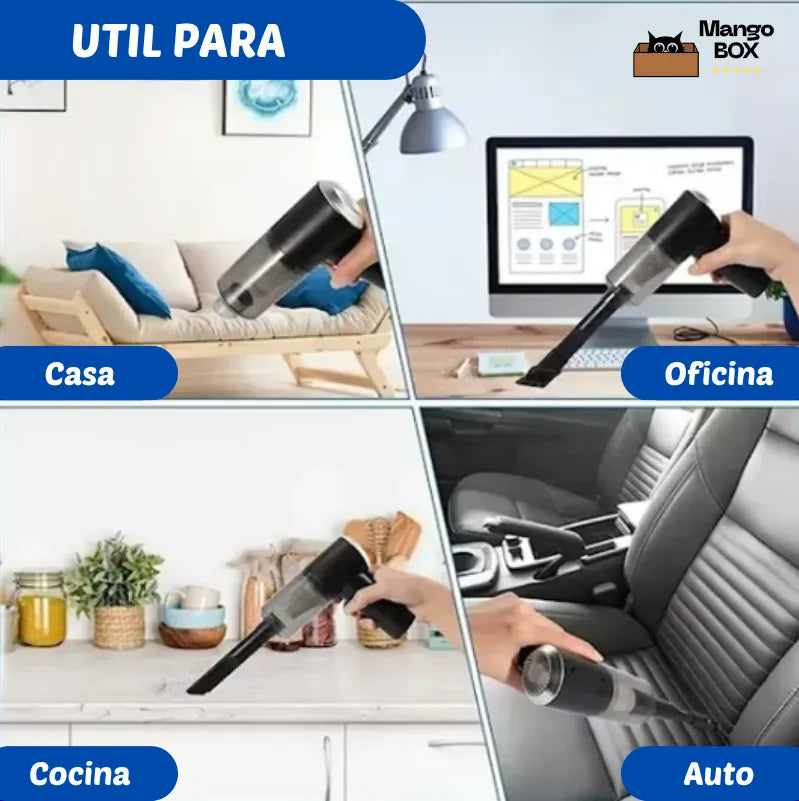 UTIL PARA

Mango BOX

Casa

Oficina

Cocina

Auto